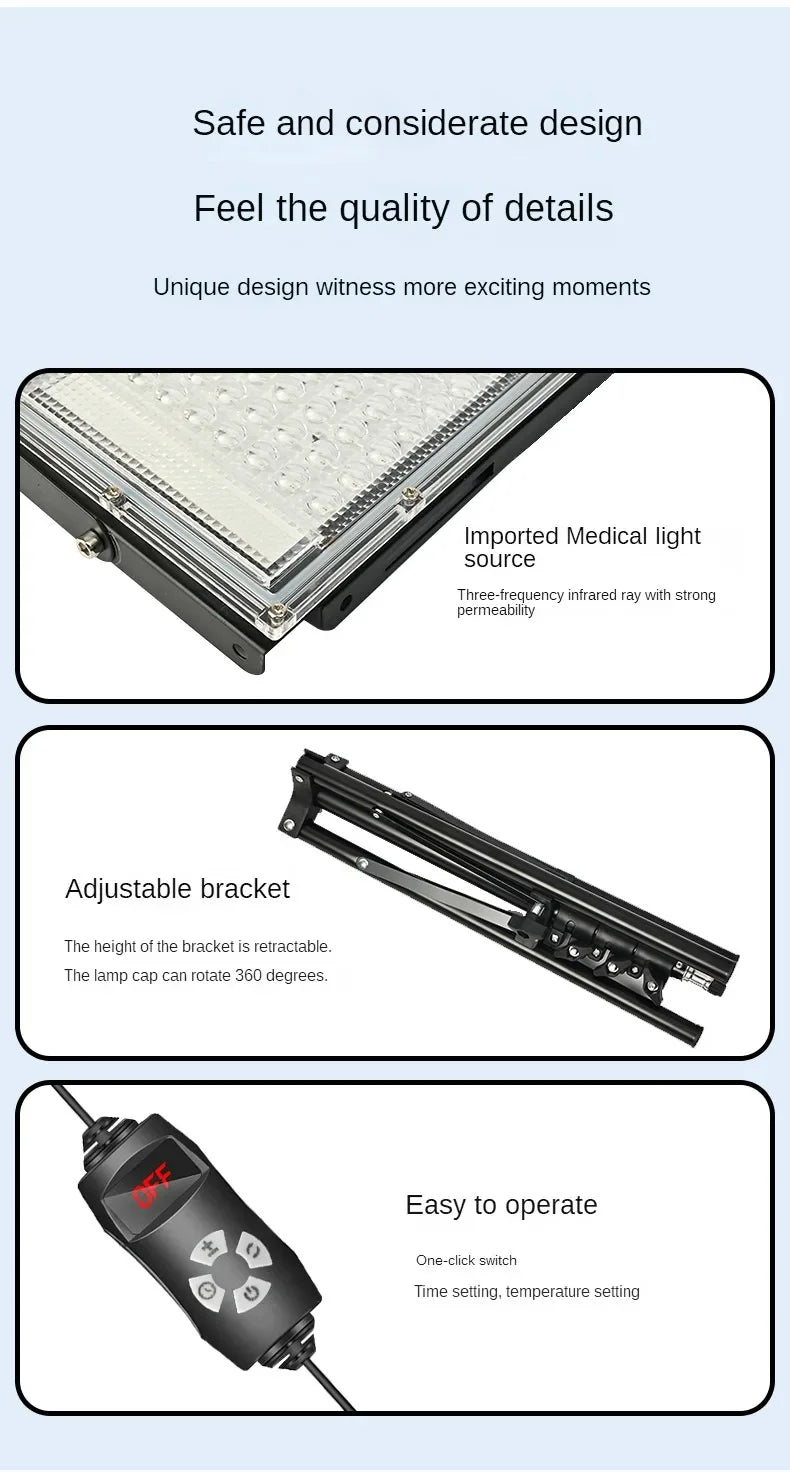 Safe and considerate design

Feel the quality of details

Unique design witness more exciting moments

Imported Medical light source

Three-frequency infrared ray with strong permeability

Adjustable bracket

The height of the bracket is retractable.

The lamp cap can rotate 360 degrees.

OFF

Easy to operate

One-click switch

Time setting, temperature setting